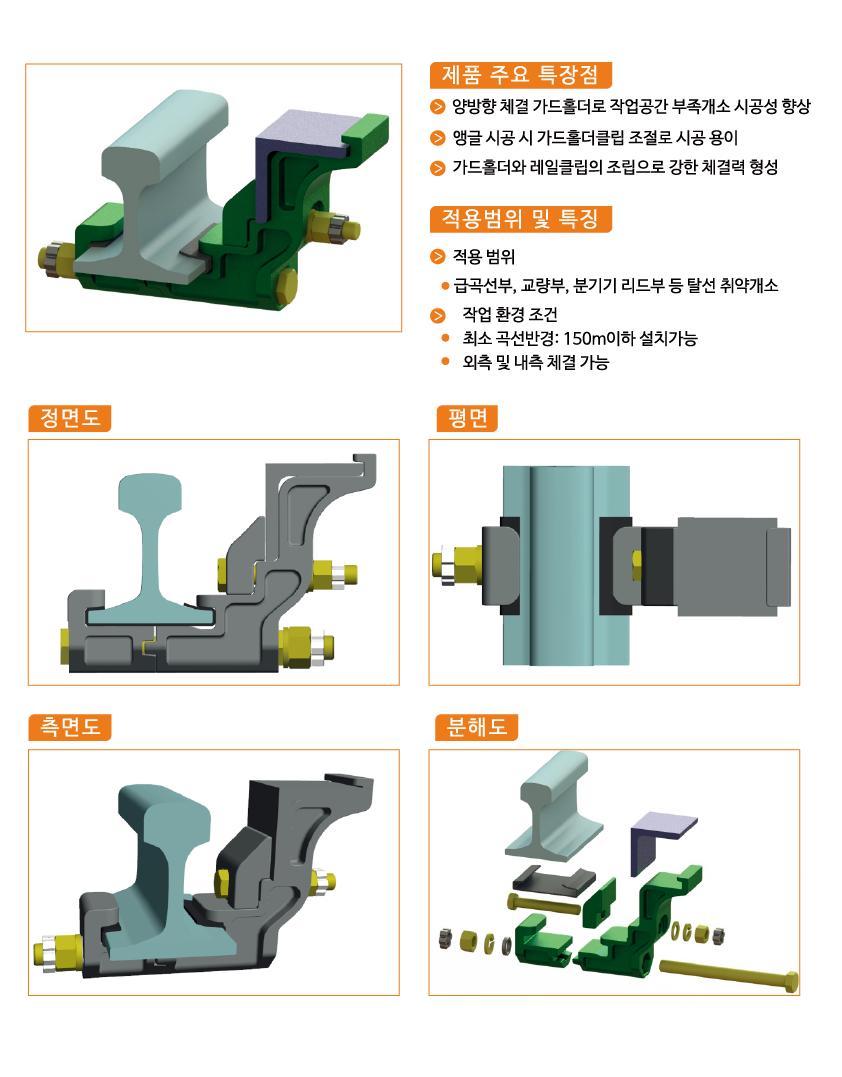 제품 주요 특장점

양방향 체결 가드홀더로 작업공간 부족개소 시공성 향상

앵글 시공 시 가드홀더클립 조절로 시공 용이

가드홀더와 레일클립의 조립으로 강한 체결력 형성

적용범위 및 특징

적용 범위

급곡선부, 교량부, 분기기 리드부 등 탈선 취약개소

작업 환경 조건

최소 곡선반경: 150m이하 설치가능

외측 및 내측 체결 가능

정면도

평면

측면도

분해도